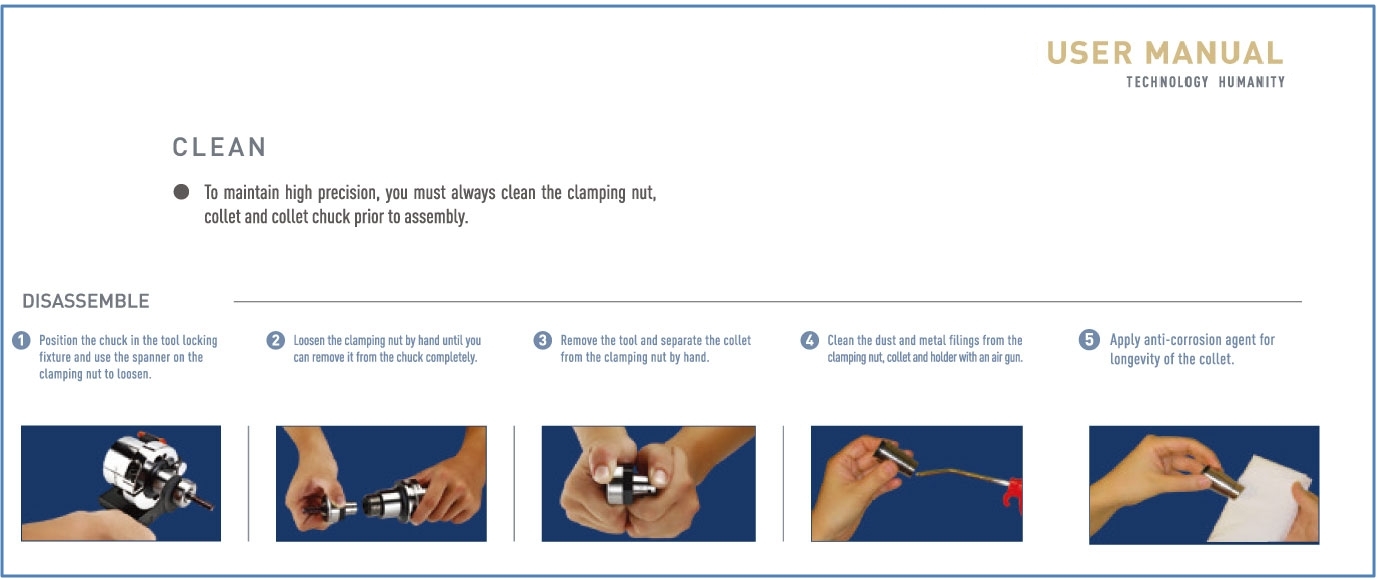 USER MANUAL
TECHNOLOGY HUMANITY

CLEAN

● To maintain high precision, you must always clean the clamping nut, collet and collet chuck prior to assembly.

DISASSEMBLE

1 Position the chuck in the tool locking fixture and use the spanner on the clamping nut to loosen.

2 Loosen the clamping nut by hand until you can remove it from the chuck completely.

3 Remove the tool and separate the collet from the clamping nut by hand.

4 Clean the dust and metal filings from the clamping nut, collet and holder with an air gun.

5 Apply anti-corrosion agent for longevity of the collet.